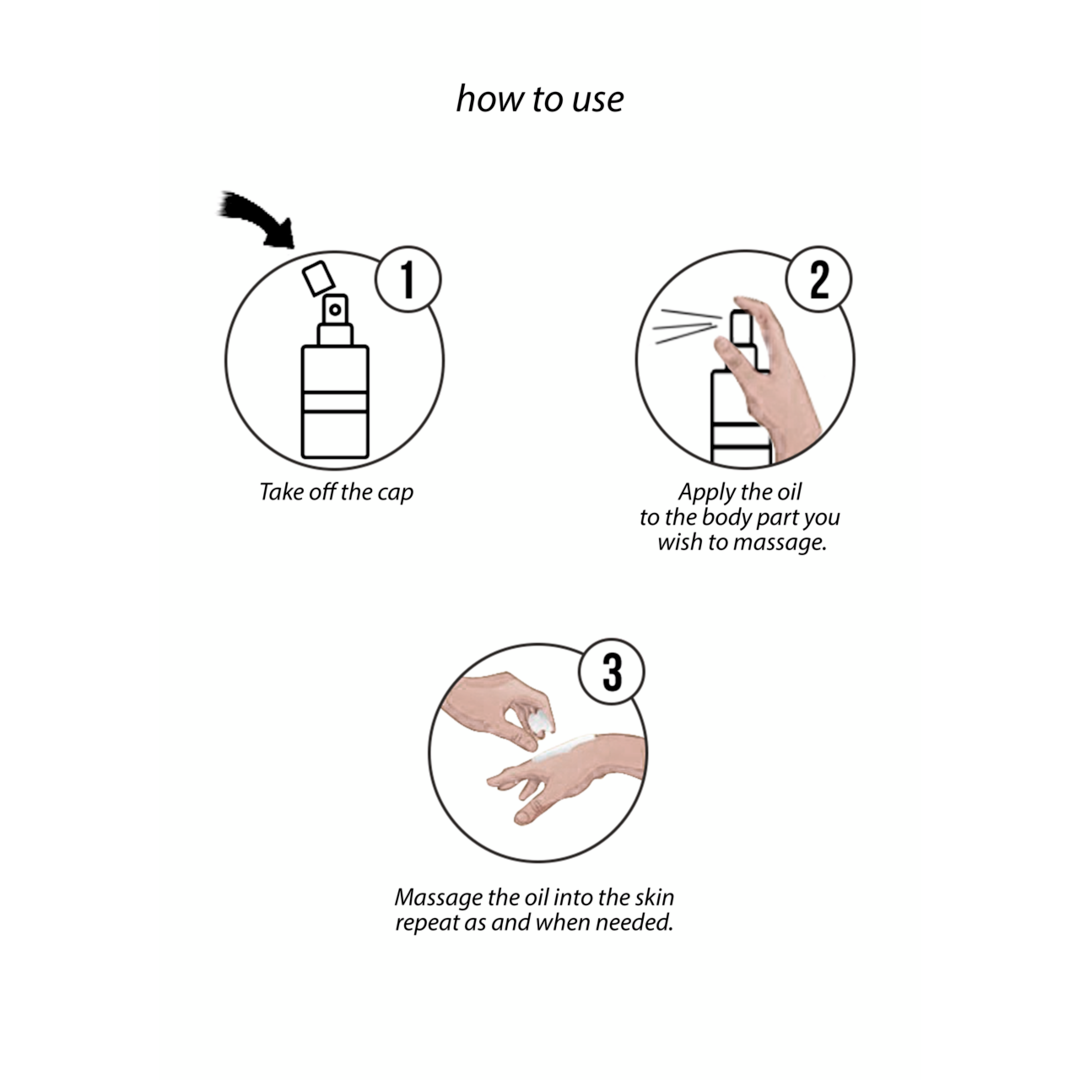 how to use

1

Take off the cap

2

Apply the oil to the body part you wish to massage.

3

Massage the oil into the skin repeat as and when needed.