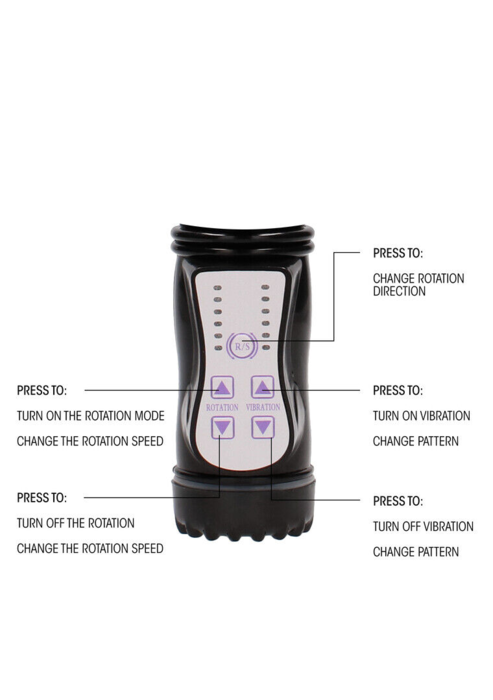 PRESS TO:

CHANGE ROTATION DIRECTION

R/S

PRESS TO:

TURN ON THE ROTATION MODE

CHANGE THE ROTATION SPEED

ROTATION VIBRATION

PRESS TO:

TURN ON VIBRATION

CHANGE PATTERN

PRESS TO:

TURN OFF THE ROTATION

CHANGE THE ROTATION SPEED

PRESS TO:

TURN OFF VIBRATION

CHANGE PATTERN